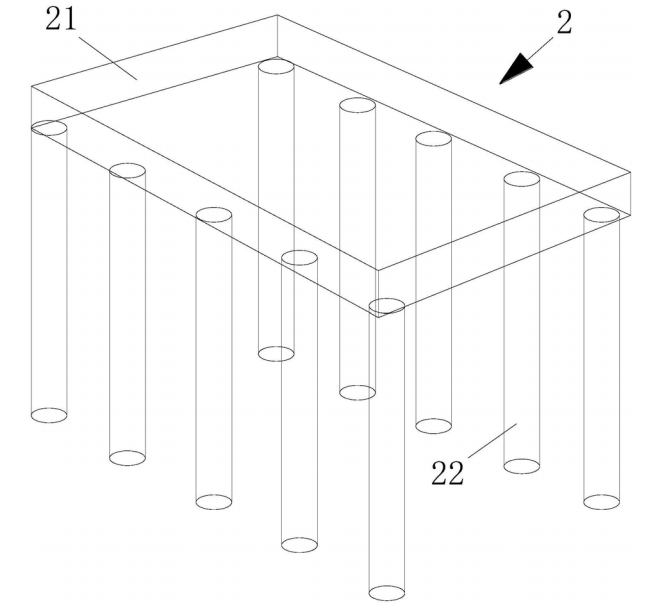 21

2

22